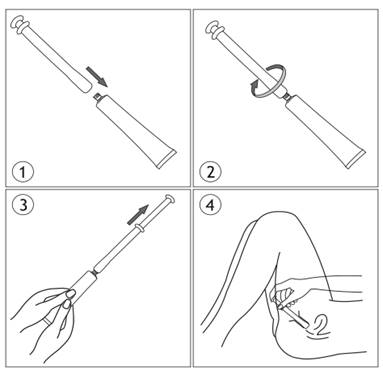 1

2

3

4